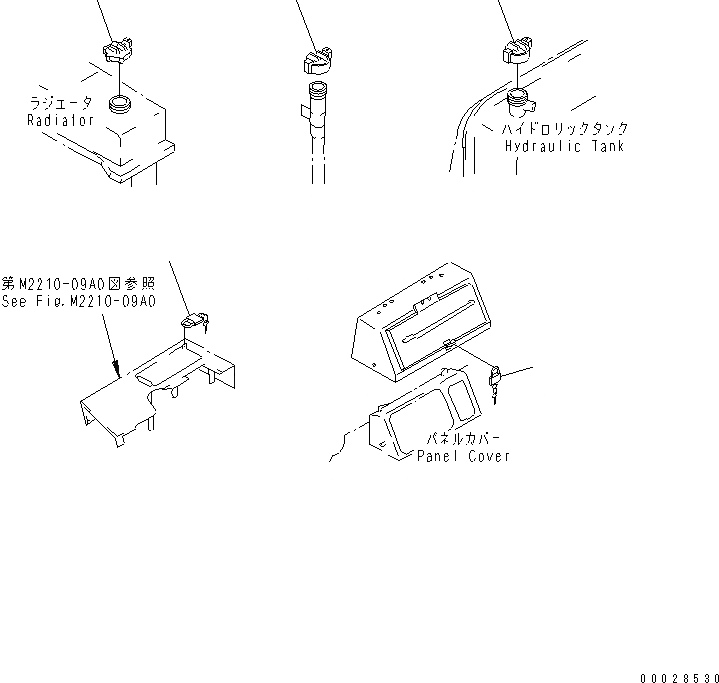 ラジエータ
Radiator

ハイドロリックタンク
Hydraulic Tank

第M2210-09A0図参照
See Fig.M2210-09A0

パネルカバー
Panel Cover

00028530