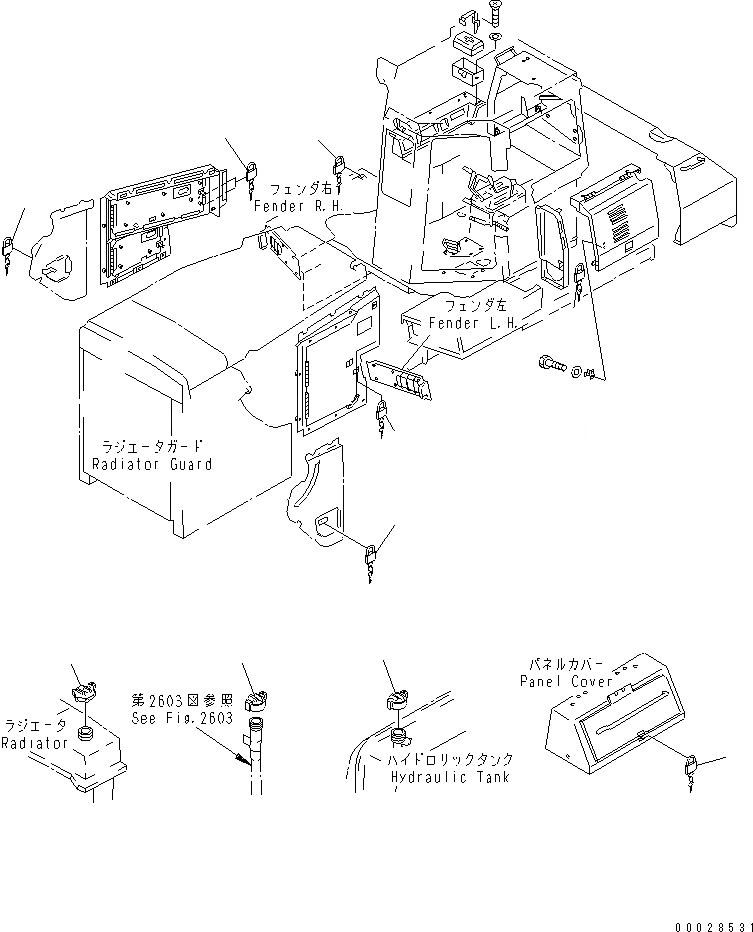 フェンダ右
Fender R.H.

フェンダ左
Fender L.H.

ラジエータガード
Radiator Guard

ラジエータ
Radiator

第2603図参照
See Fig.2603

ハイドロリックタンク
Hydraulic Tank

パネルカバー
Panel Cover

00028531