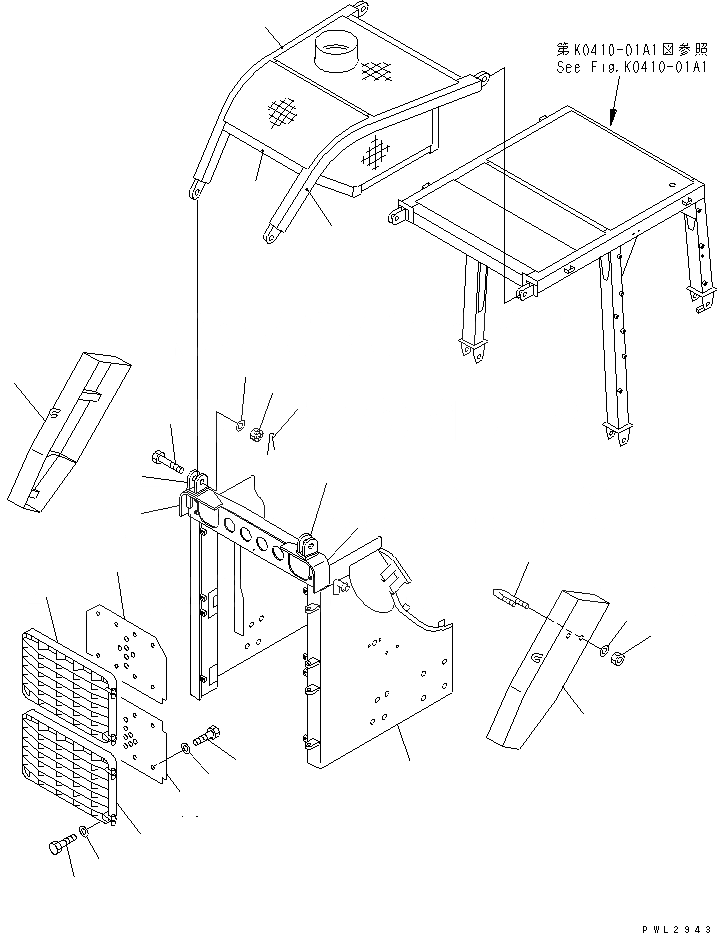 第K0410-01A1図参照
See Fig.K0410-01A1

PWL2943