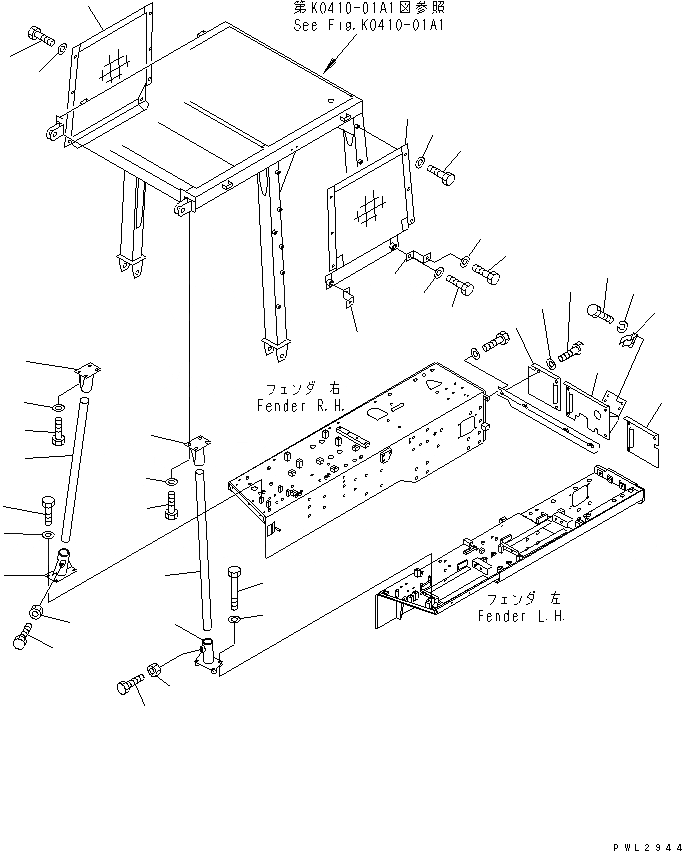 第K0410-01A1図参照
See Fig.K0410-01A1

フェンダ 右
Fender R.H.

フェンダ 左
Fender L.H.

PWL2944