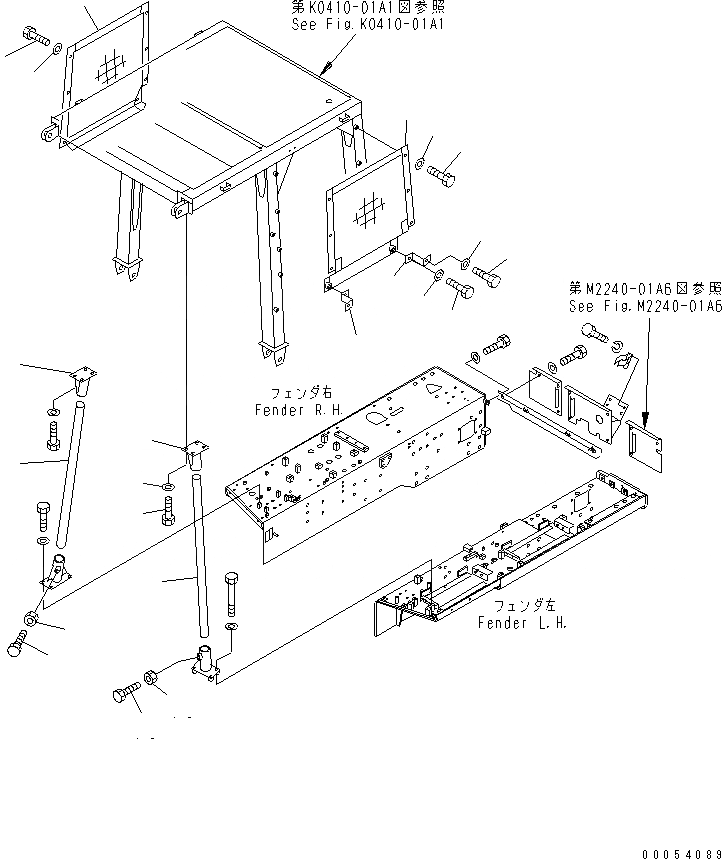 第K0410-01A1図参照
See Fig.K0410-01A1

第M2240-01A6図参照
See Fig.M2240-01A6

フェンダ右
Fender R.H.

フェンダ左
Fender L.H.

00054089