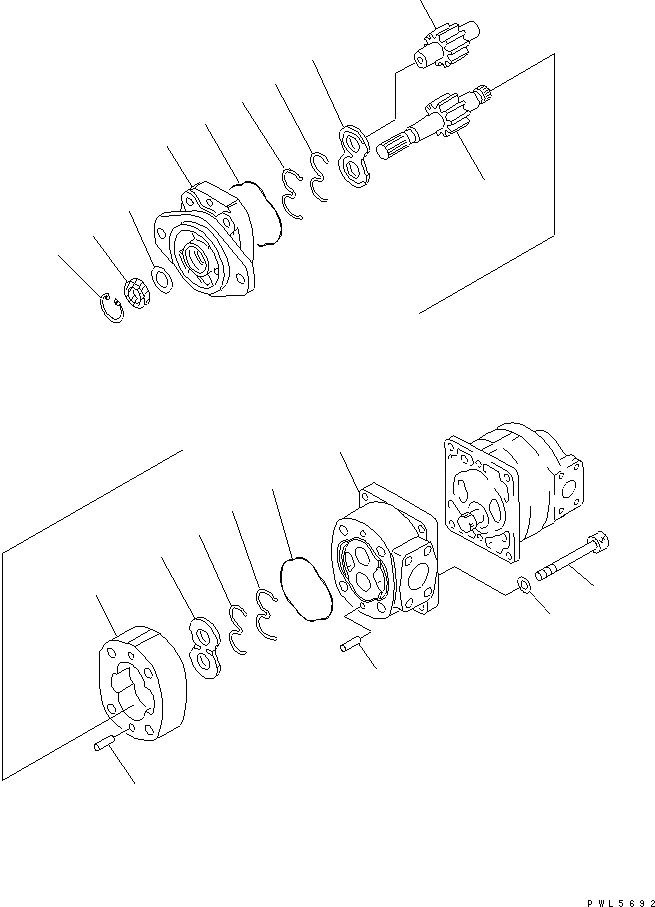 PWL5692