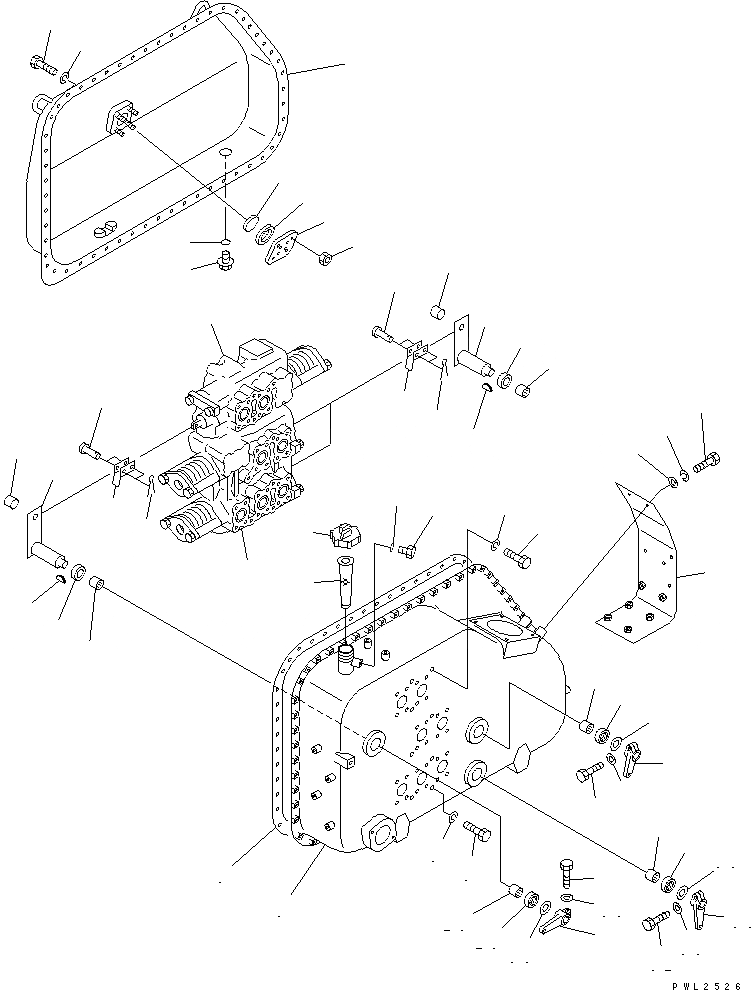 PWL2526