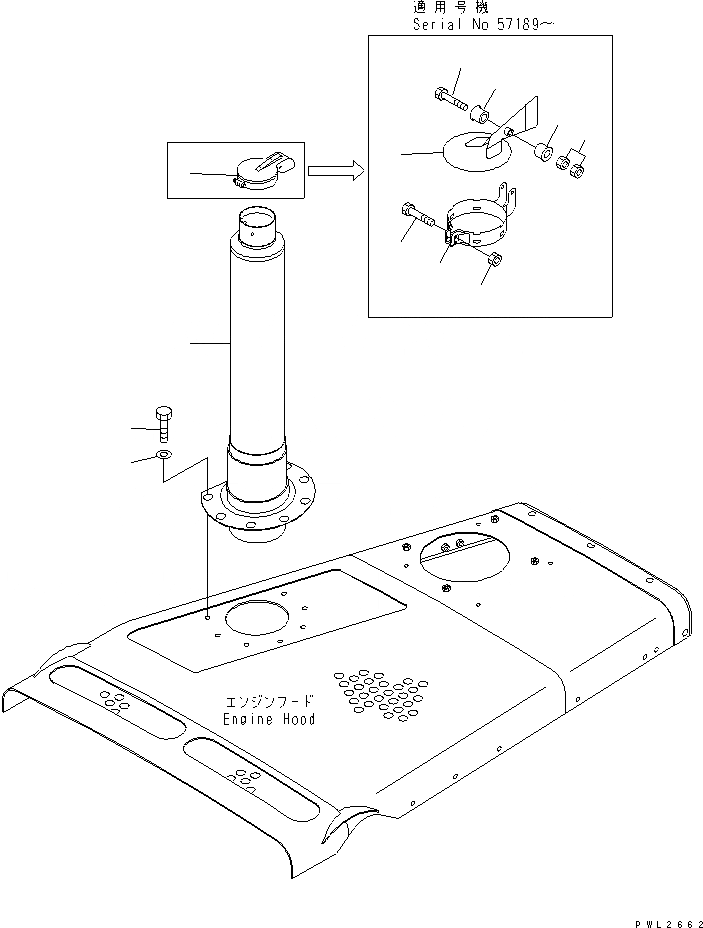 適用号機
Serial No 57189~

エンジンフード
Engine Hood

PWL2662