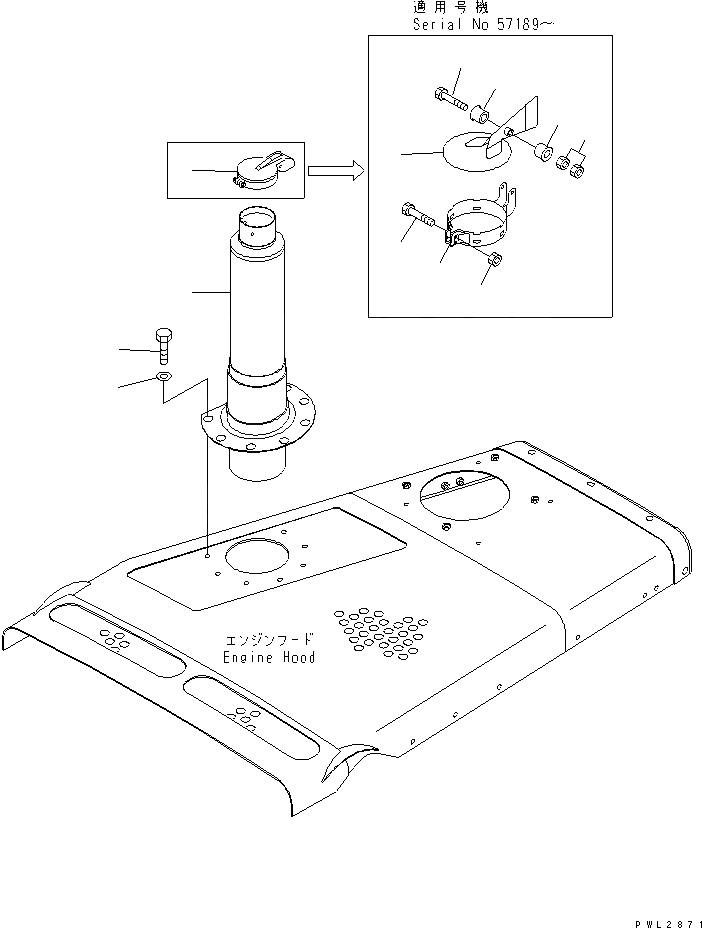 適用号機
Serial No 57189～

エンジンフード
Engine Hood

PWL2871