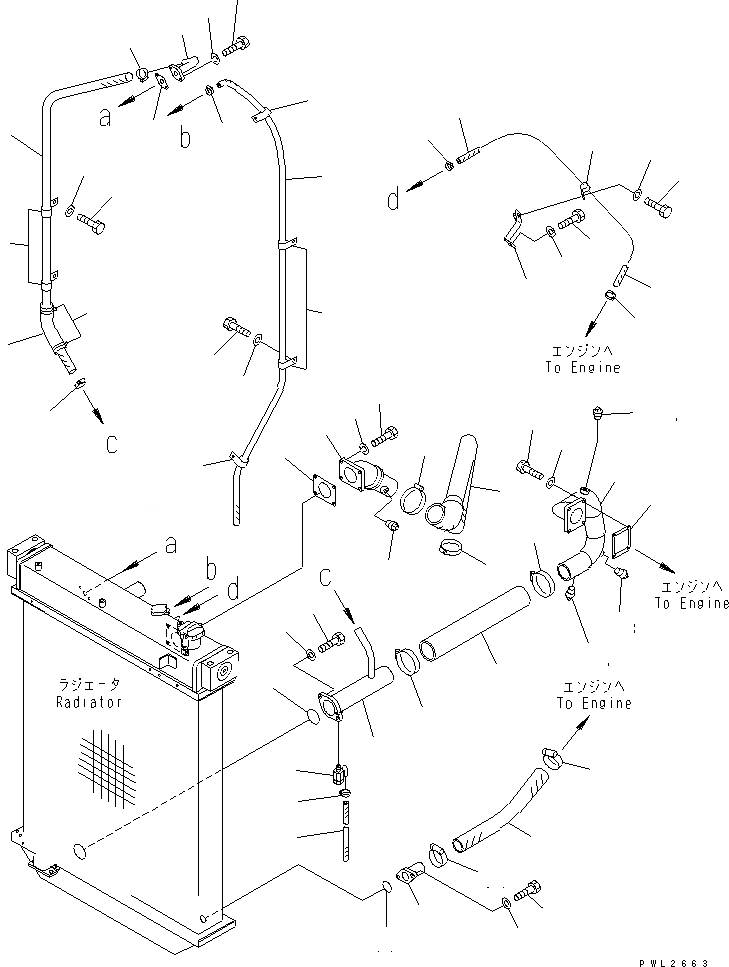 a
b
d
エンジンへ
To Engine
c
a
b
d
c
エンジンへ
To Engine
ラジエータ
Radiator
エンジンへ
To Engine
PWL2663