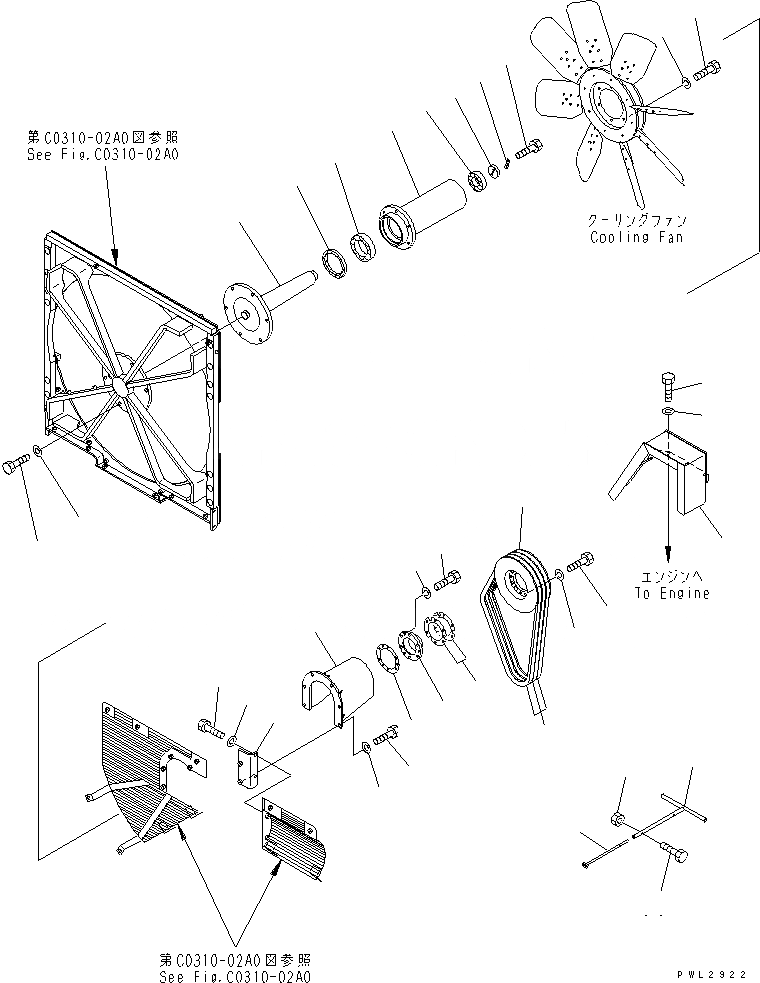 第C0310-02A0図参照
See Fig.C0310-02A0

クーリングファン
Cooling Fan

エンジンへ
To Engine

第C0310-02A0図参照
See Fig.C0310-02A0

PWL2922