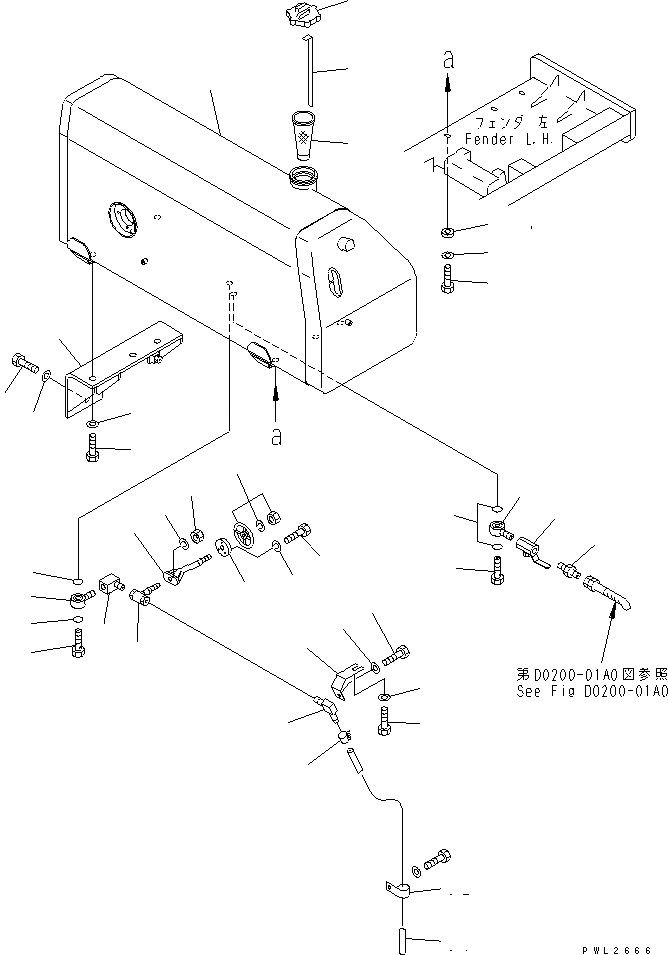 a
フェンダ 左
Fender L.H.
a
第D0200-01A0図参照
See Fig D0200-01A0
PWL2666