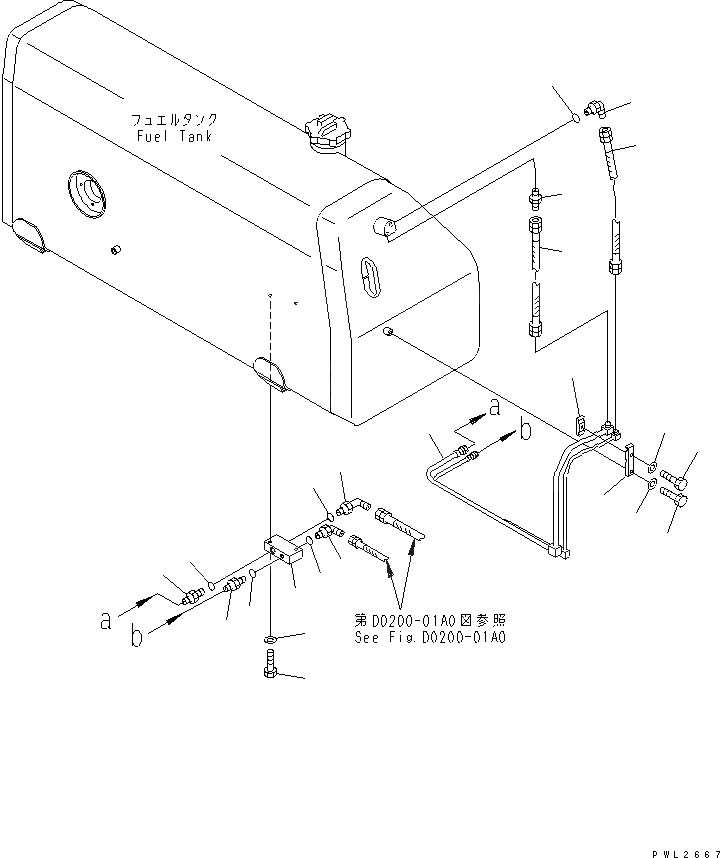 フュエルタンク
Fuel Tank

a
b

a
b

第D0200-01A0図参照
See Fig.D0200-01A0

PWL2667