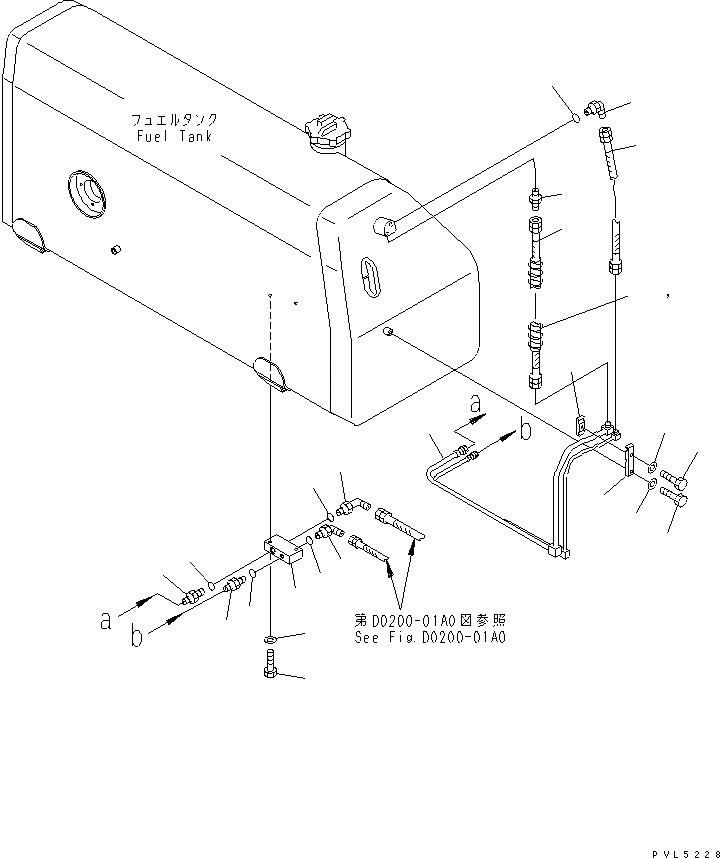 フュエルタンク
Fuel Tank

a
b

a
b

第D0200-01A0図参照
See Fig.D0200-01A0

PVL5228