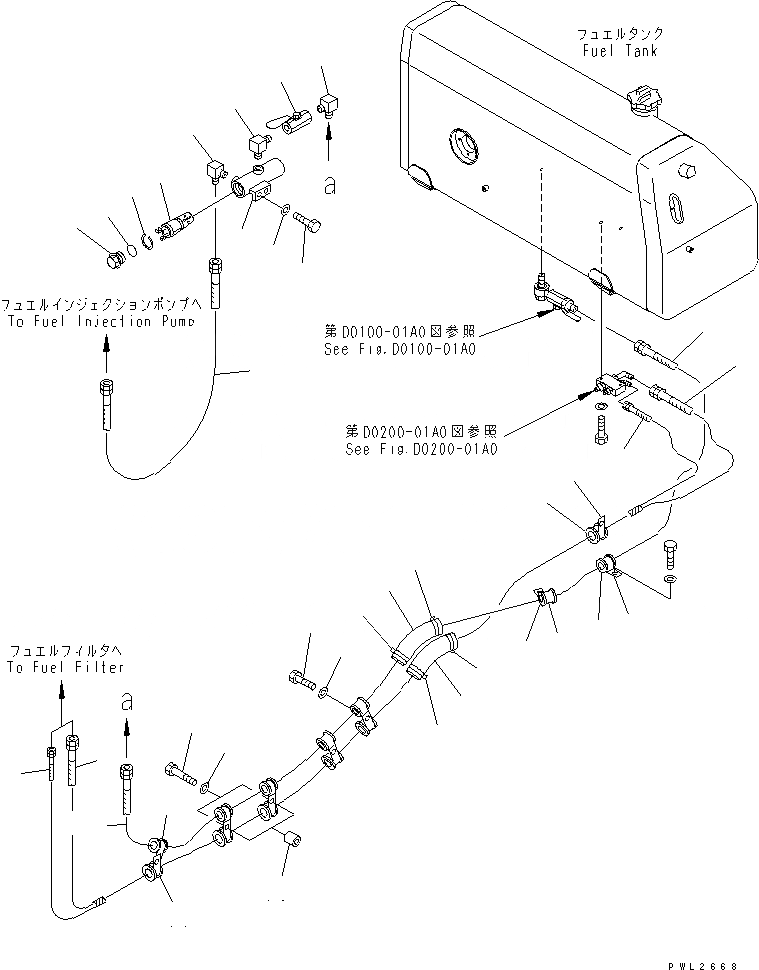 フュエルタンク
Fuel Tank

a

フュエルインジェクションポンプへ
To Fuel Injection Pump

第D0100-01A0図参照
See Fig.D0100-01A0

第D0200-01A0図参照
See Fig.D0200-01A0

フュエルフィルタへ
To Fuel Filter

a

PWL2668