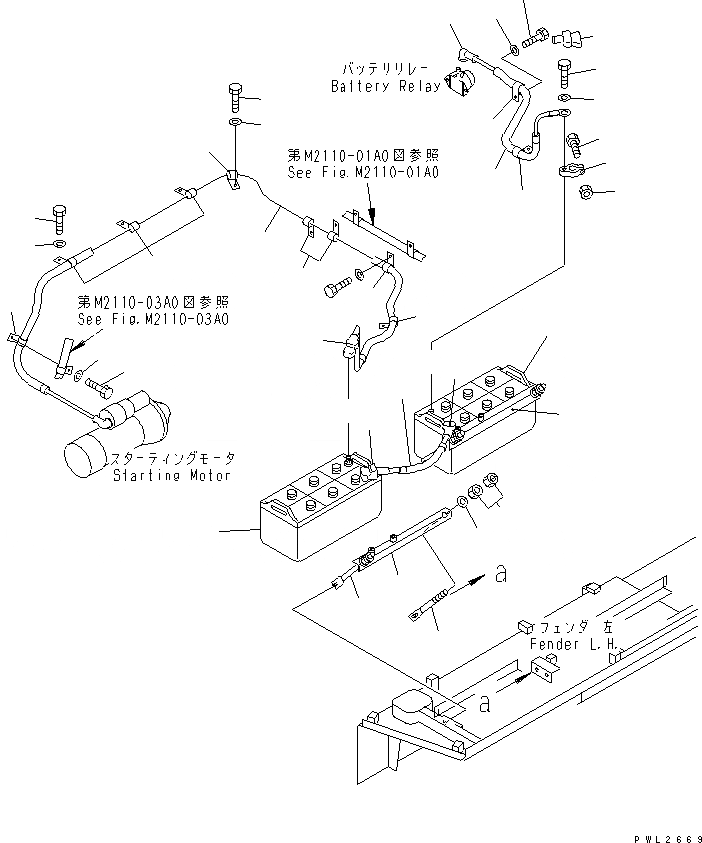 バッテリリレー
Battery Relay

第M2110-01A0図参照
See Fig.M2110-01A0

第M2110-03A0図参照
See Fig.M2110-03A0

スターティングモータ
Starting Motor

a

フェンダ 左
Fender L.H.

a

PWL2669