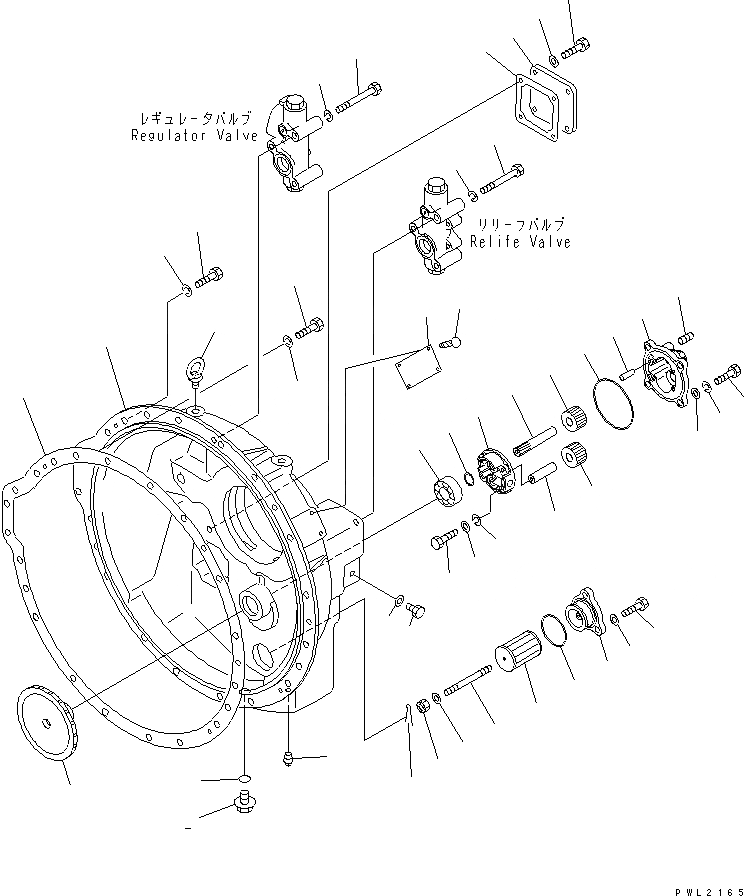 レギュレータバルブ
Regulator Valve

リリーフバルブ
Relife Valve

PWL2165