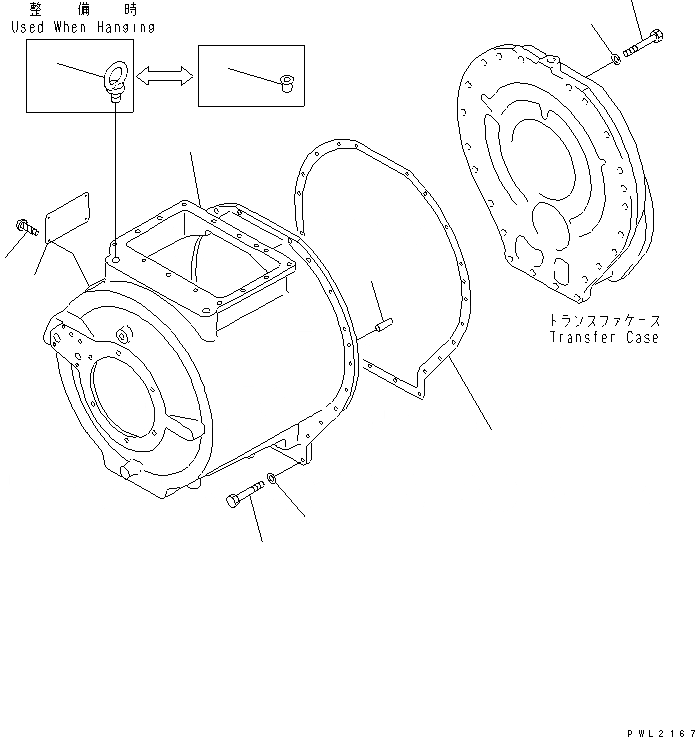 整 備 時
Used When Hanging

トランスファケース
Transfer Case

PWL2167