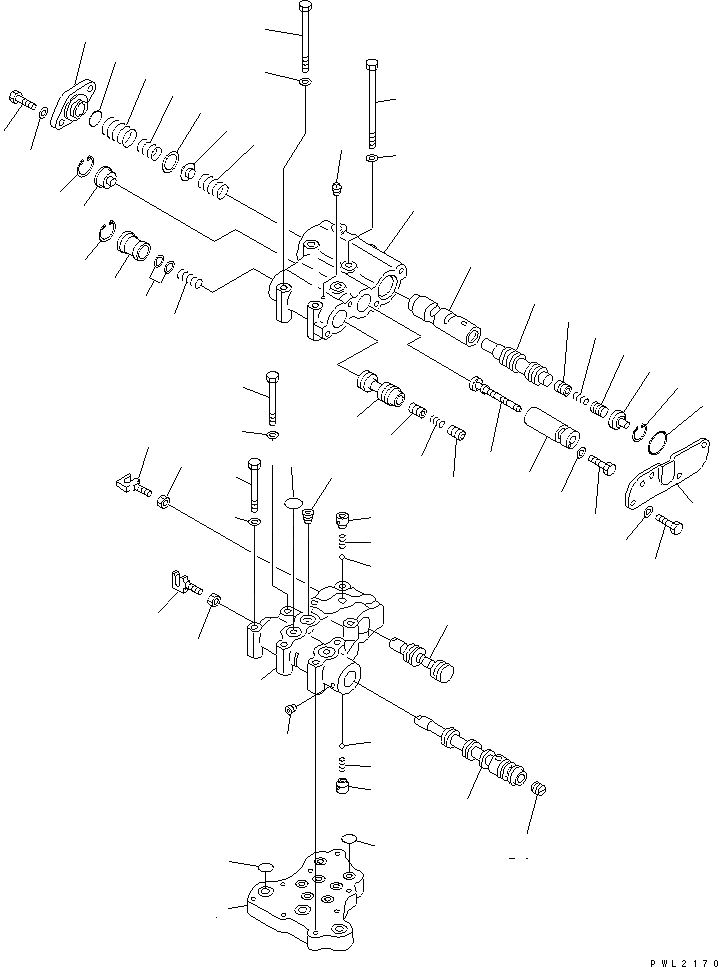 PWL2170