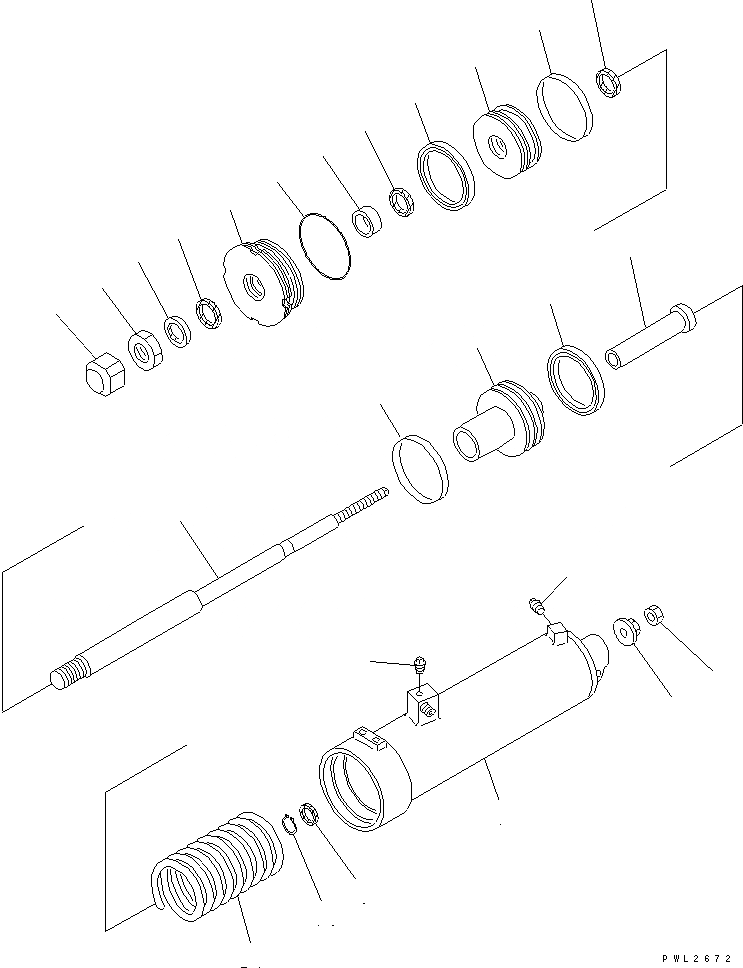 PWL2672