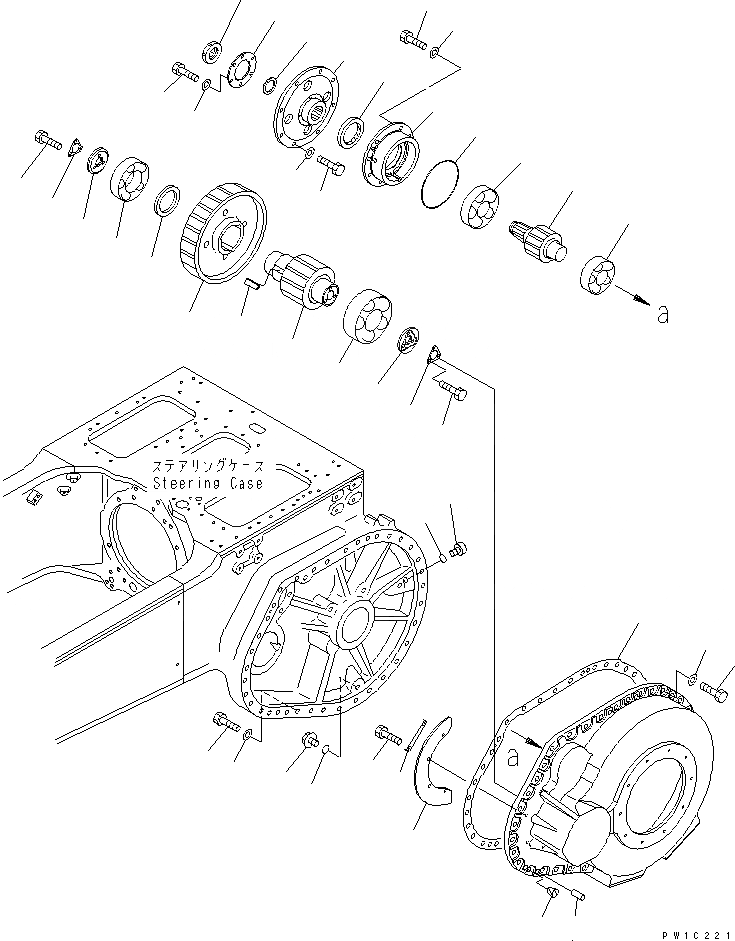 a

ステアリングケース
Steering Case

a

PW1C221