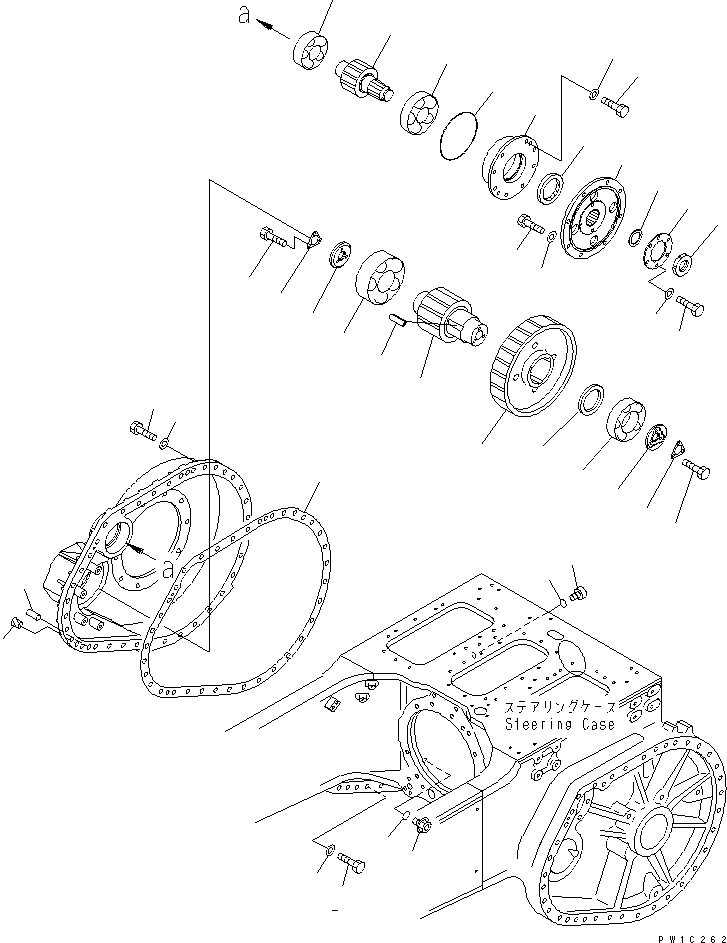 a
a
ステアリングケース
Steering Case
PW1C262