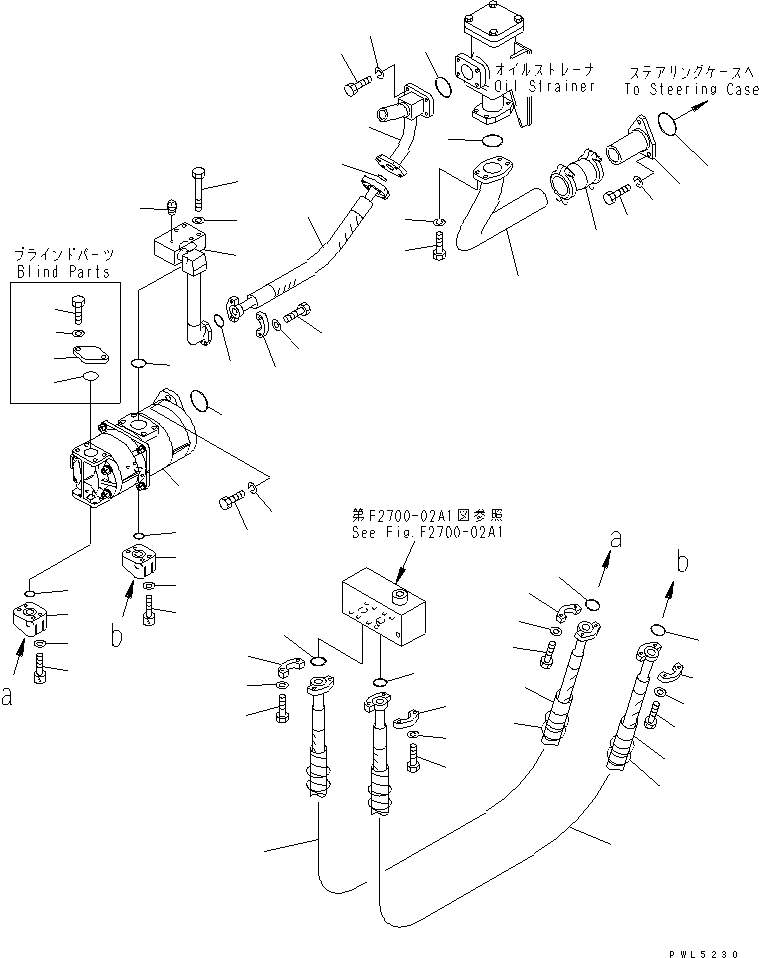 オイルストレーナ
Oil Strainer

ステアリングケースへ
To Steering Case

ブラインドパーツ
Blind Parts

第F2700-02A1図参照
See Fig.F2700-02A1

a

b

b

a

PWL5230