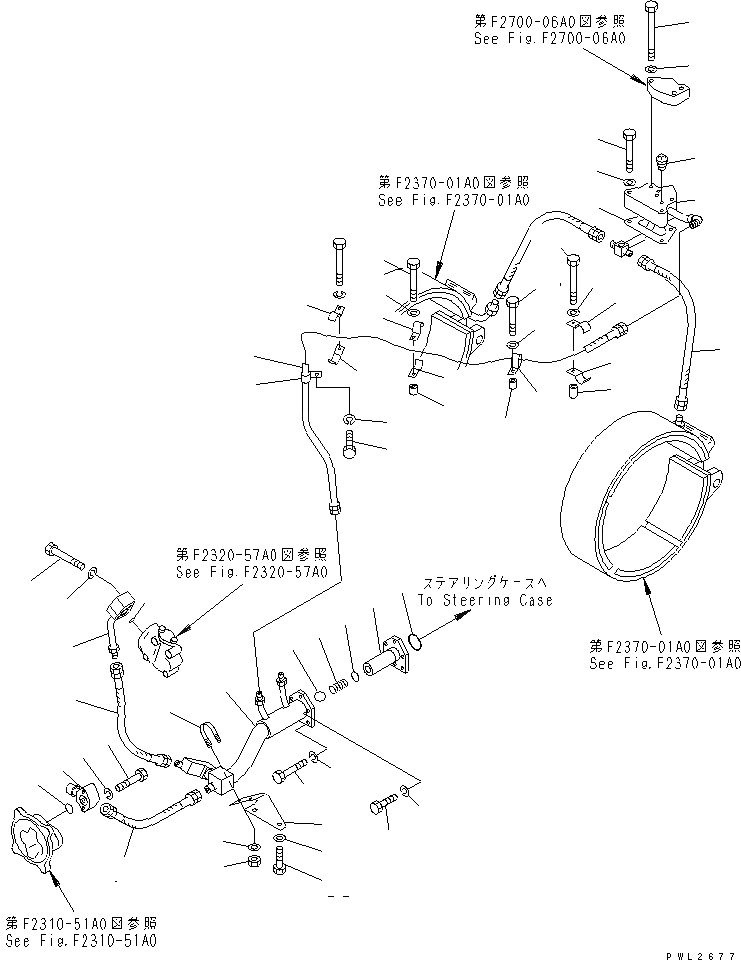 第F2700-06A0図参照
See Fig.F2700-06A0

第F2370-01A0図参照
See Fig.F2370-01A0

第F2320-57A0図参照
See Fig.F2320-57A0

ステアリングケースへ
To Steering Case

第F2370-01A0図参照
See Fig.F2370-01A0

第F2310-51A0図参照
See Fig.F2310-51A0

PWL2677