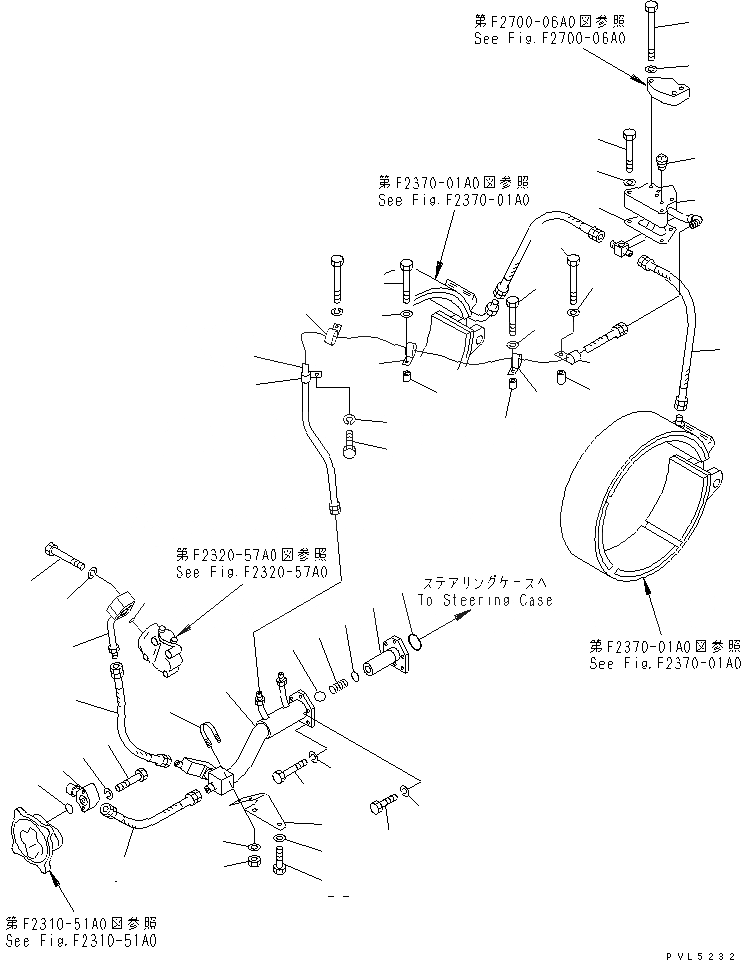 第F2700-06A0図参照
See Fig.F2700-06A0

第F2370-01A0図参照
See Fig.F2370-01A0

第F2320-57A0図参照
See Fig.F2320-57A0

ステアリングケースへ
To Steering Case

第F2370-01A0図参照
See Fig.F2370-01A0

第F2310-51A0図参照
See Fig.F2310-51A0

PVL5232