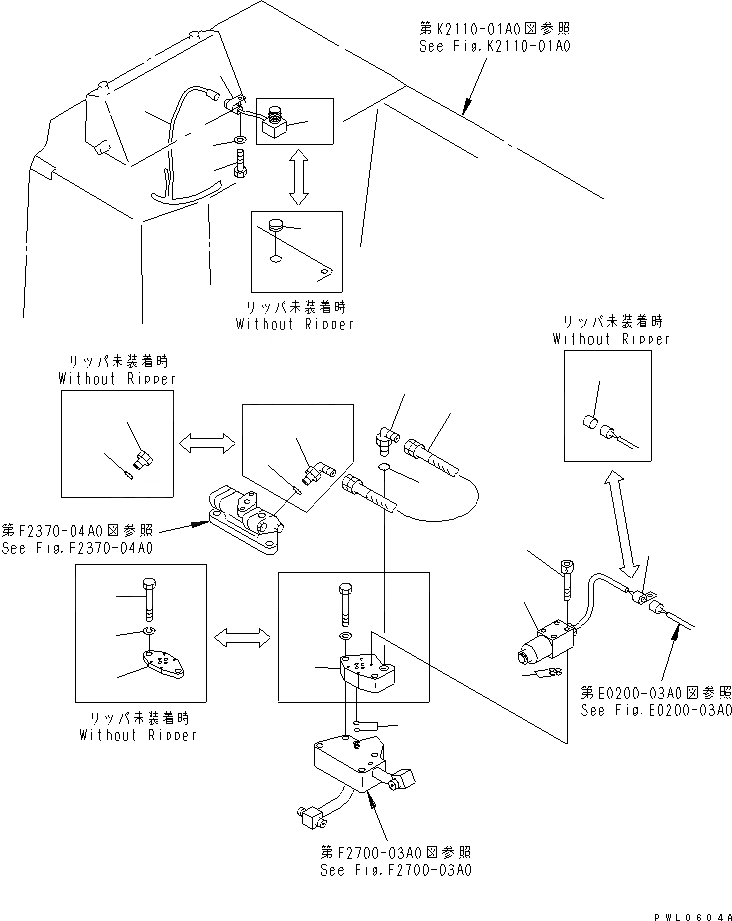 第K2110-01A0図参照
See Fig.K2110-01A0

リッパ未装着時
Without Ripper

リッパ未装着時
Without Ripper

リッパ未装着時
Without Ripper

第F2370-04A0図参照
See Fig.F2370-04A0

第E0200-03A0図参照
See Fig.E0200-03A0

リッパ未装着時
Without Ripper

第F2700-03A0図参照
See Fig.F2700-03A0

PWL0604A