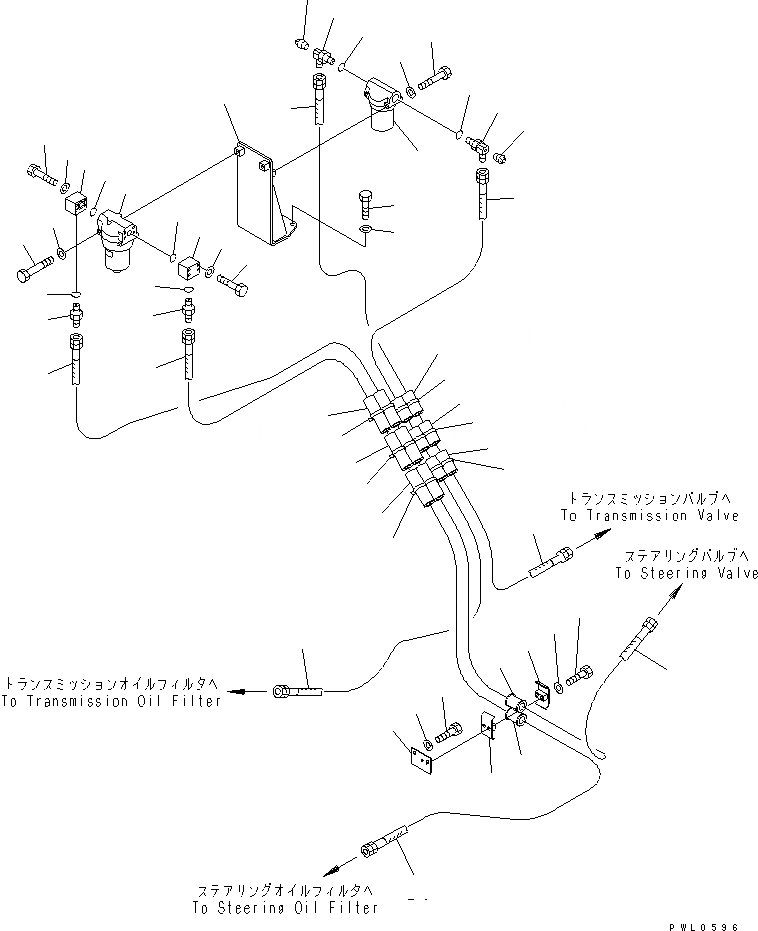 トランスミッションバルブへ
To Transmission Valve

ステアリングバルブへ
To Steering Valve

トランスミッションオイルフィルタへ
To Transmission Oil Filter

ステアリングオイルフィルタへ
To Steering Oil Filter

PWL0596