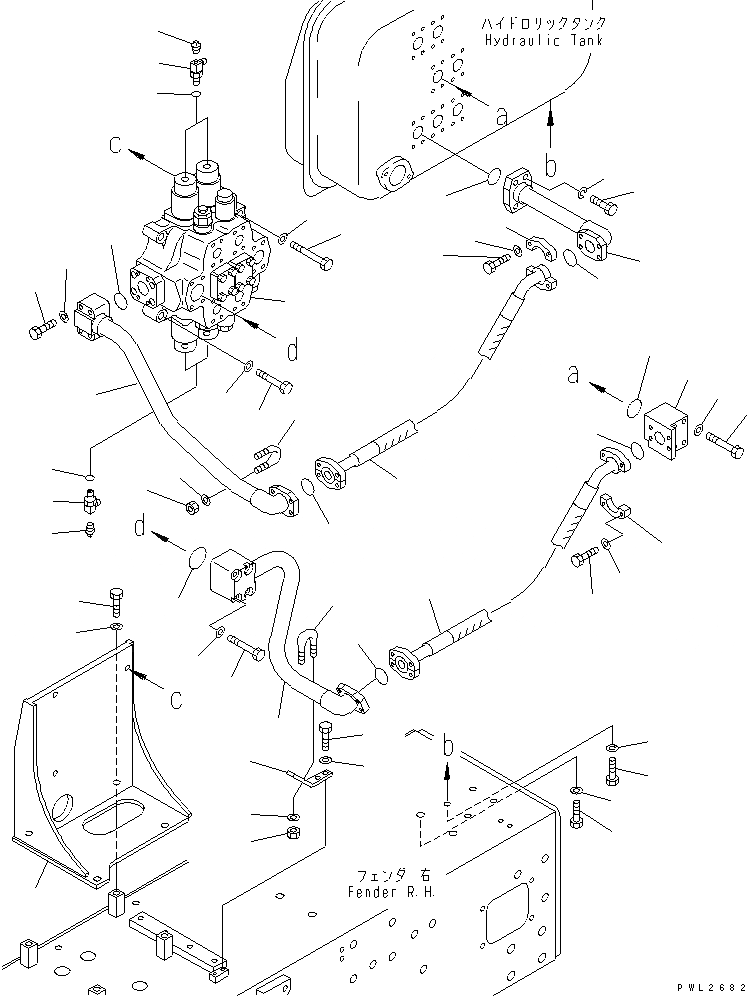 ハイドロリックタンク
Hydraulic Tank

a

b

c

d

a

d

c

b

フェンダ 右
Fender R.H.

PWL2682