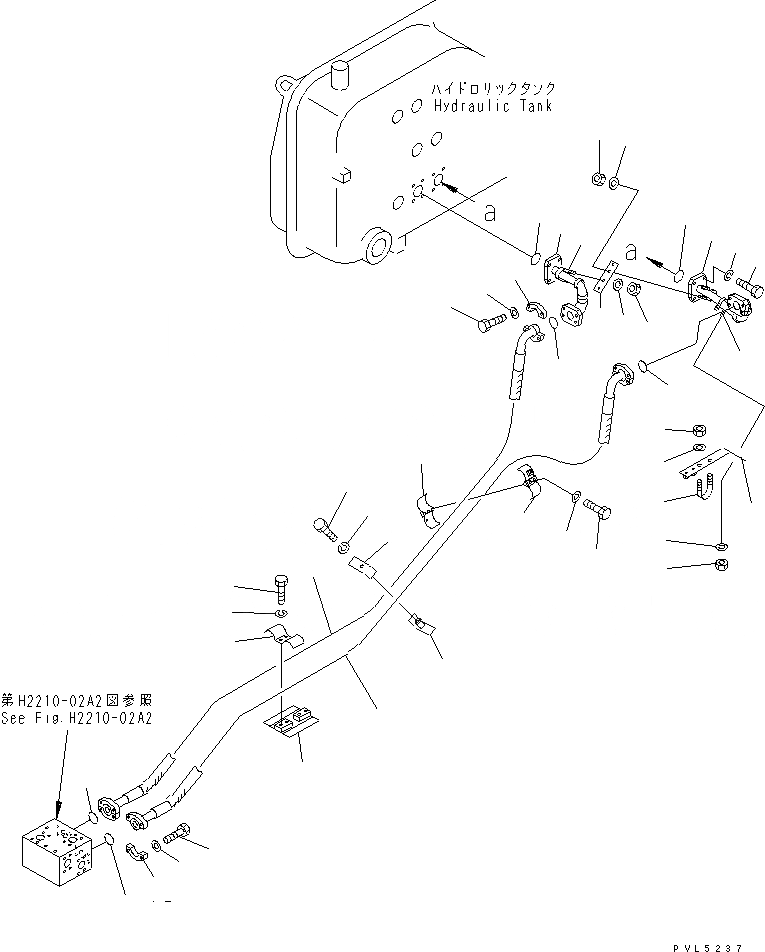 ハイドロリックタンク
Hydraulic Tank

a

a

第H2210-02A2図参照
See Fig.H2210-02A2

PVL5237