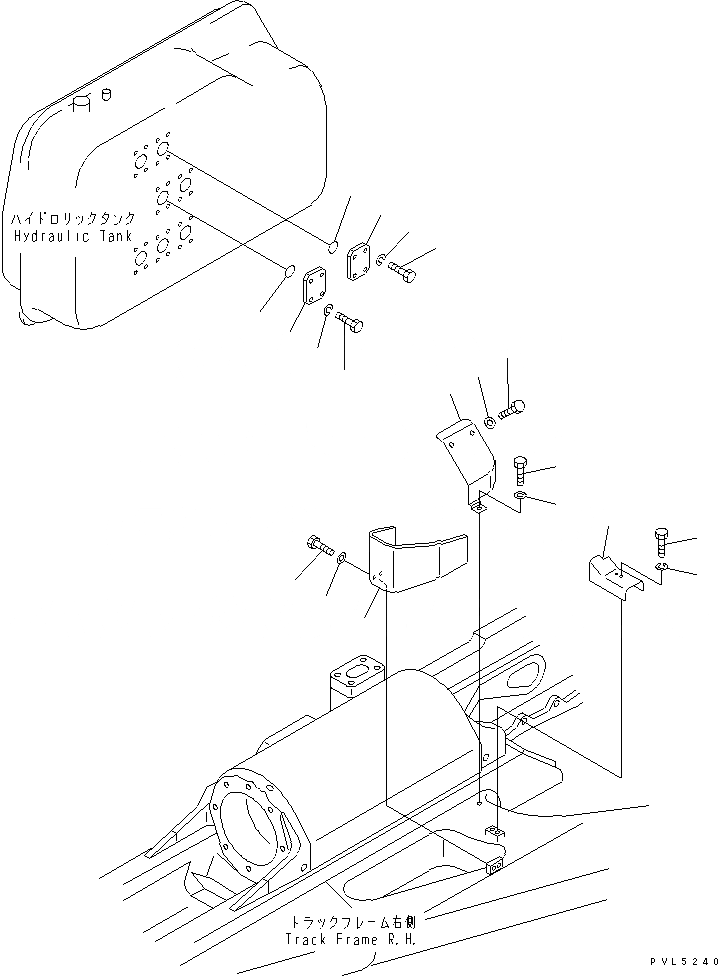 ハイドロリックタンク
Hydraulic Tank

トラックフレーム右側
Track Frame R.H.

PVL5240