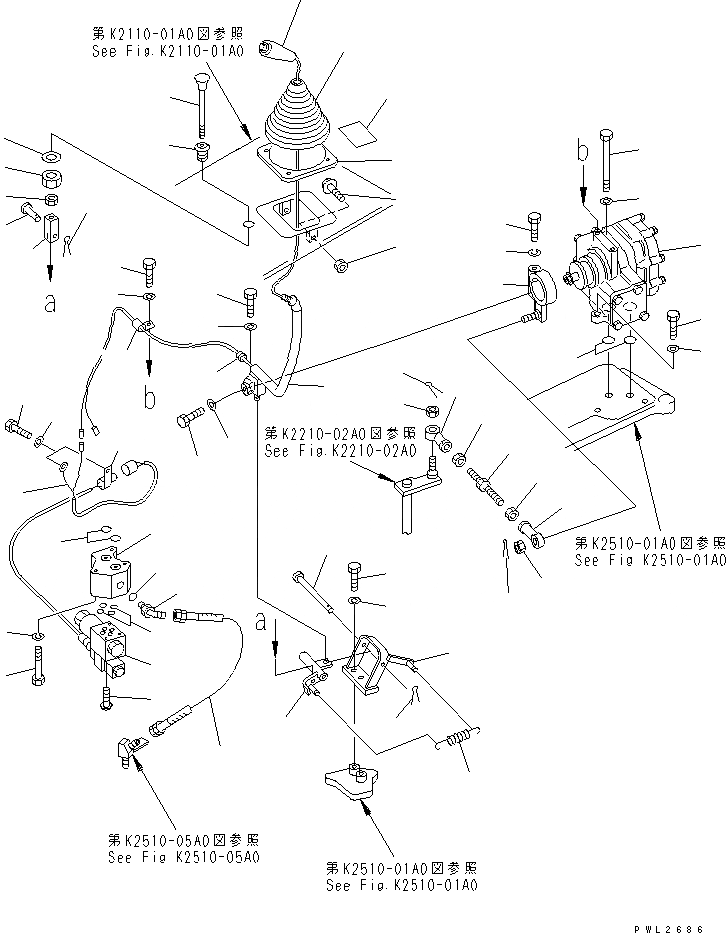 第K2110-01A0図参照
See Fig.K2110-01A0

b

a

b

第K2210-02A0図参照
See Fig.K2210-02A0

第K2510-01A0図参照
See Fig K2510-01A0

a

第K2510-05A0図参照
See Fig K2510-05A0

第K2510-01A0図参照
See Fig.K2510-01A0

PWL2686