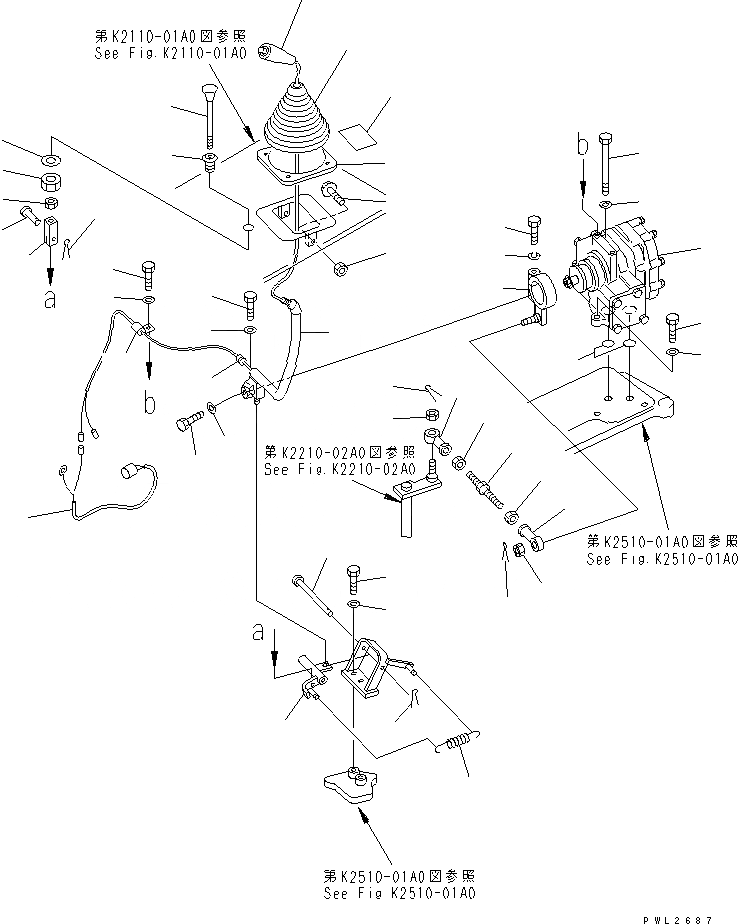 第K2110-01A0図参照
See Fig.K2110-01A0

b

a

b

第K2210-02A0図参照
See Fig.K2210-02A0

第K2510-01A0図参照
See Fig.K2510-01A0

a

第K2510-01A0図参照
See Fig K2510-01A0

PWL2687