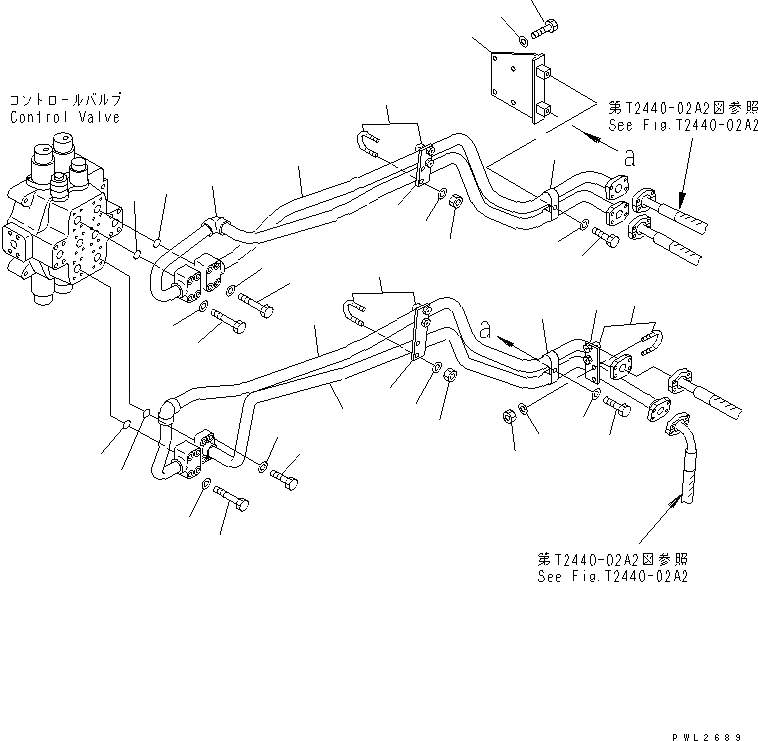 コントロールバルブ
Control Valve

第T2440-02A2図参照
See Fig.T2440-02A2

a

a

第T2440-02A2図参照
See Fig.T2440-02A2

PWL2689