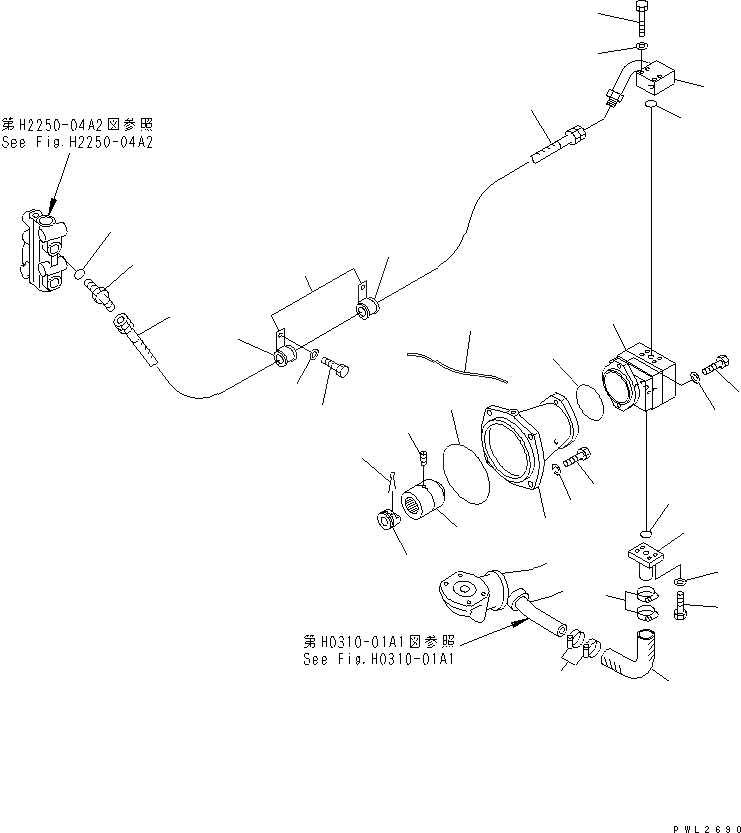 第H2250-04A2図参照
See Fig.H2250-04A2

第H0310-01A1図参照
See Fig.H0310-01A1

PWL2690