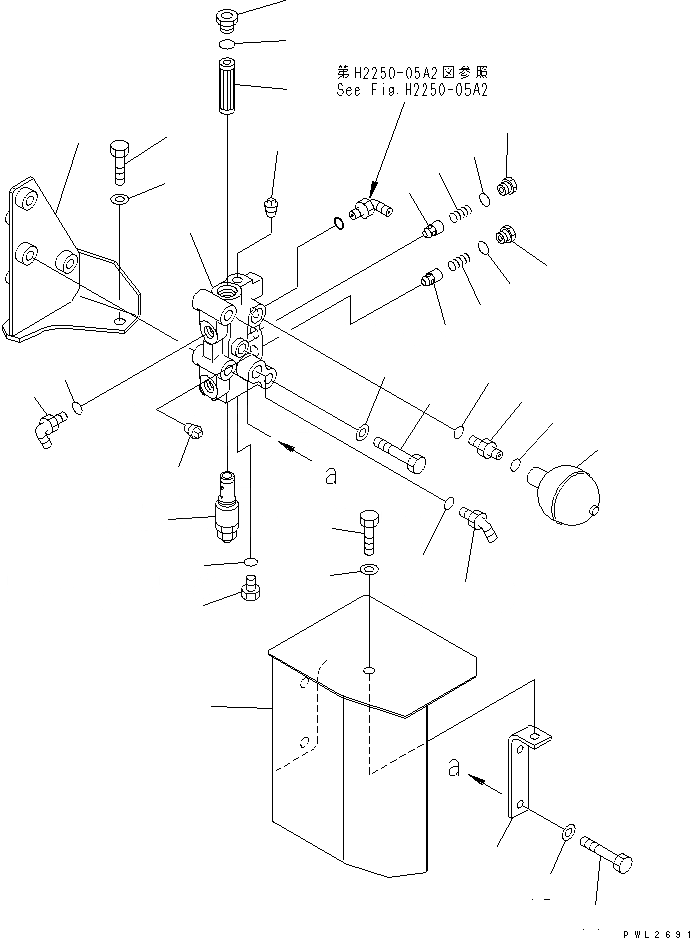 第H2250-05A2図参照
See Fig.H2250-05A2

a

a

PWL2691