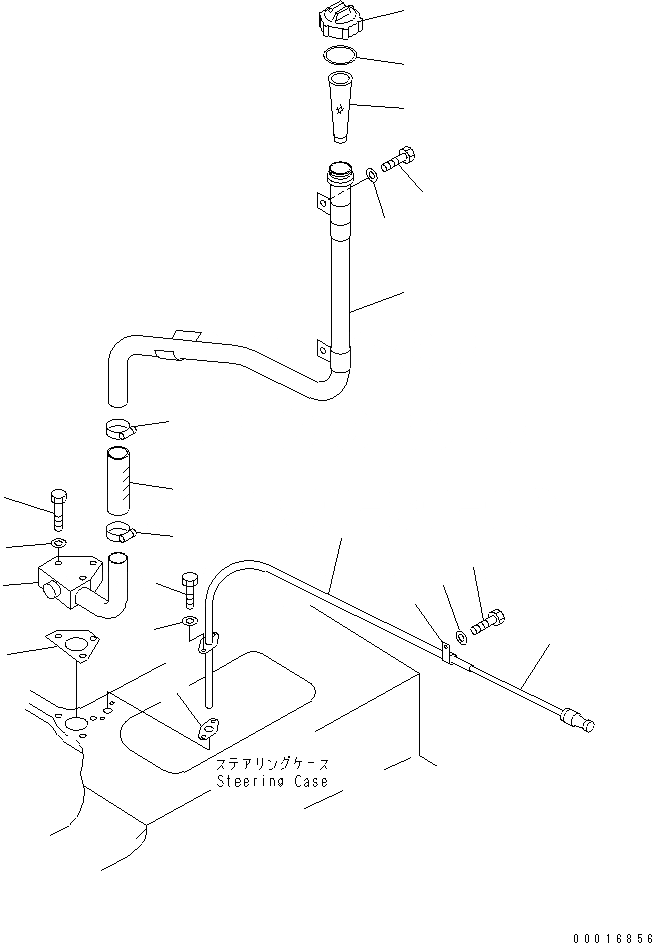 ステアリングケース
Steering Case

00016856