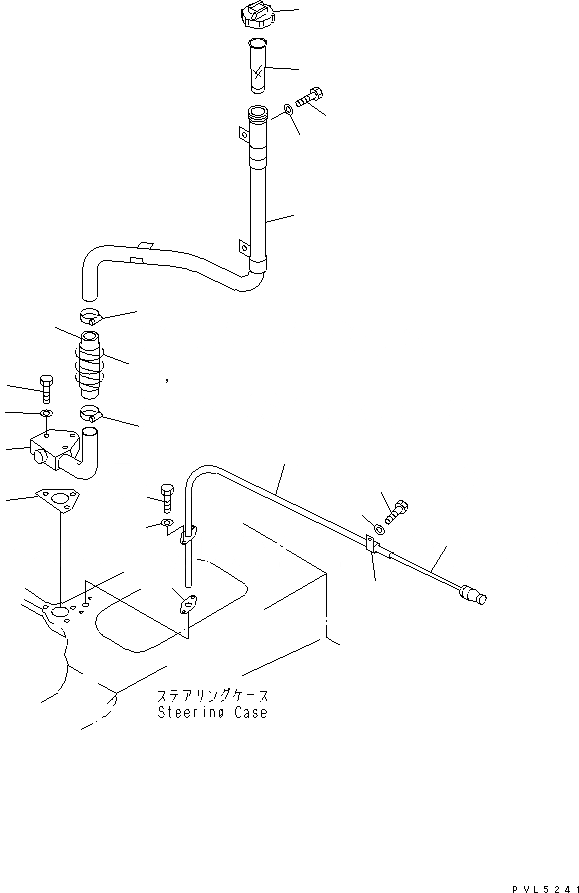 ステアリングケース
Steering Case

PVL5241