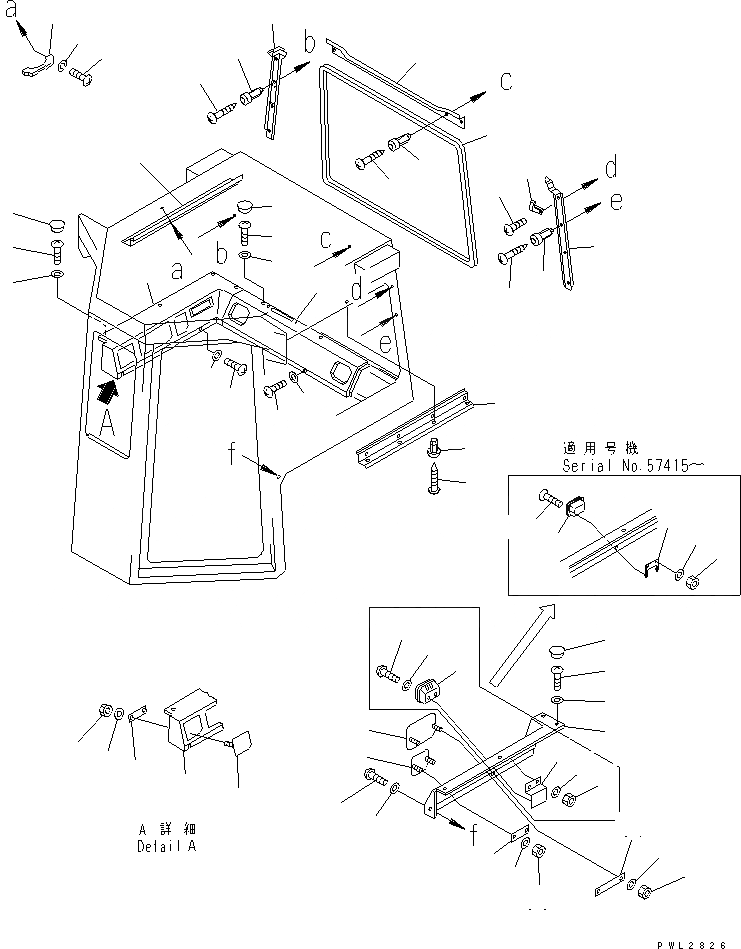 a
b
c
d
e
a
b
c
d
e
A
f
適用号機
Serial No.57415~
f
A 詳細
Detail A
PWL2826