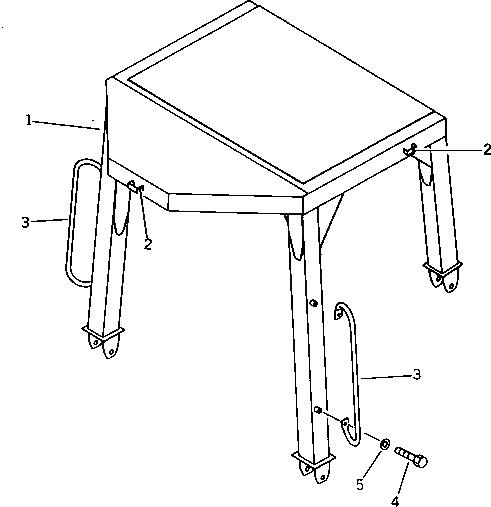 1
2
3
2
3
5
4