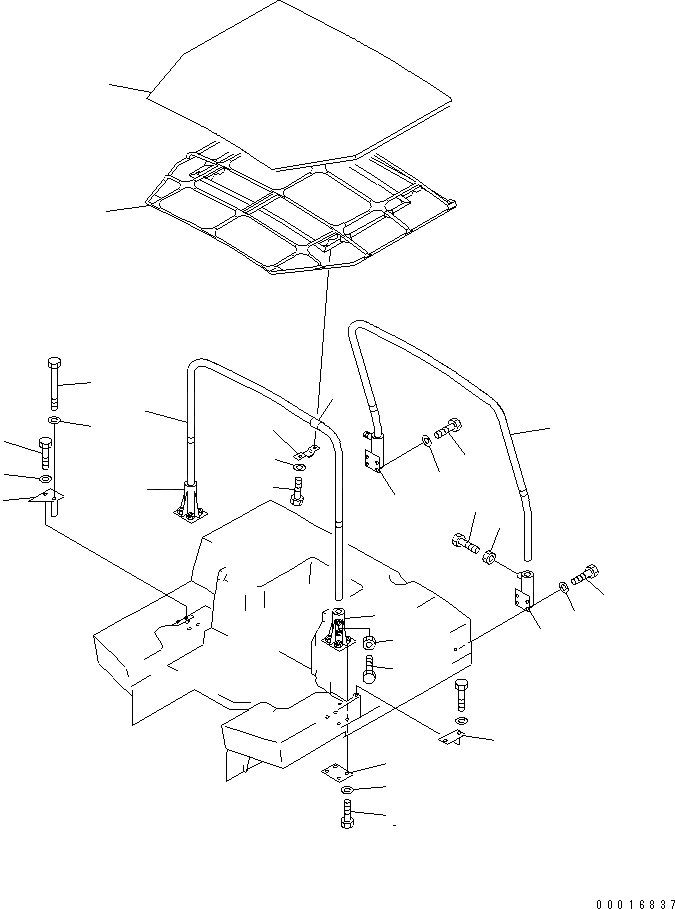 00016837