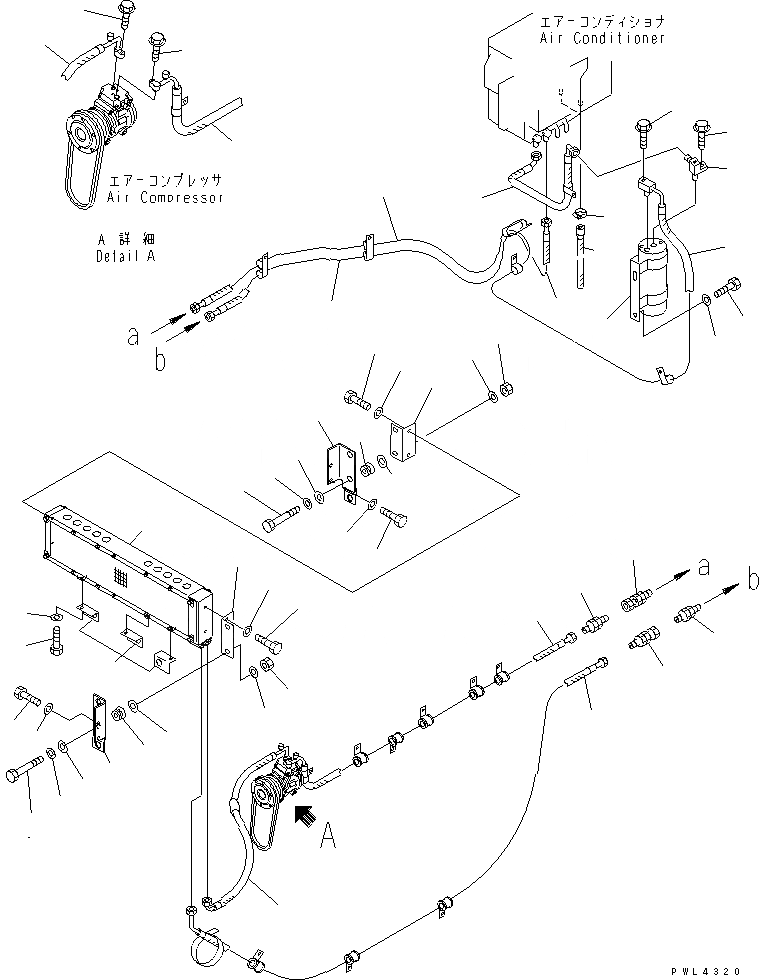 エアーコンディショナ
Air Conditioner

エアーコンプレッサ
Air Compressor

A 詳細
Detail A

a
b

a
b

A

PWL4320