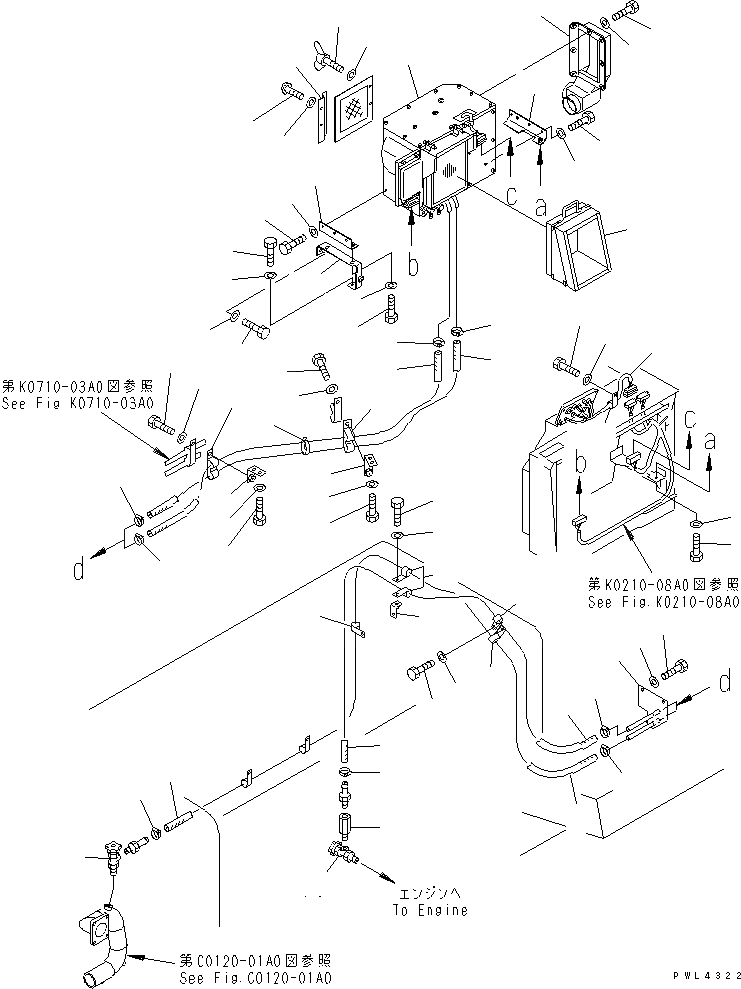 c
a
b
第K0710-03A0図参照
See Fig K0710-03A0
c
a
b
d
第K0210-08A0図参照
See Fig.K0210-08A0
d
エンジンへ
To Engine
第C0120-01A0図参照
See Fig.C0120-01A0
PWL4322