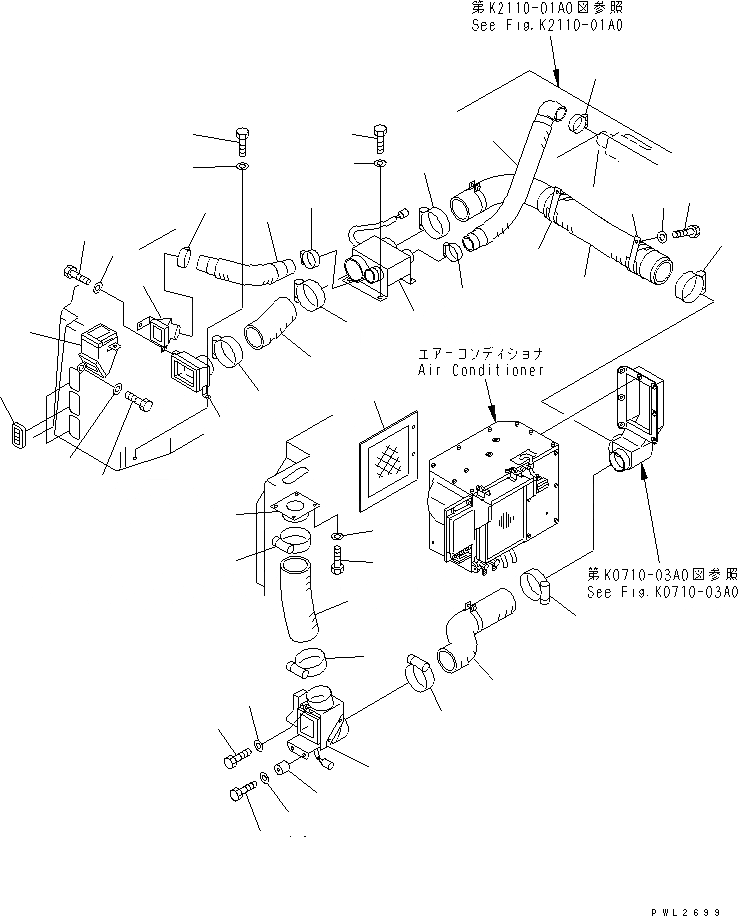 第K2110-01A0図参照
See Fig.K2110-01A0

エアーコンディショナ
Air Conditioner

第K0710-03A0図参照
See Fig.K0710-03A0

PWL2699