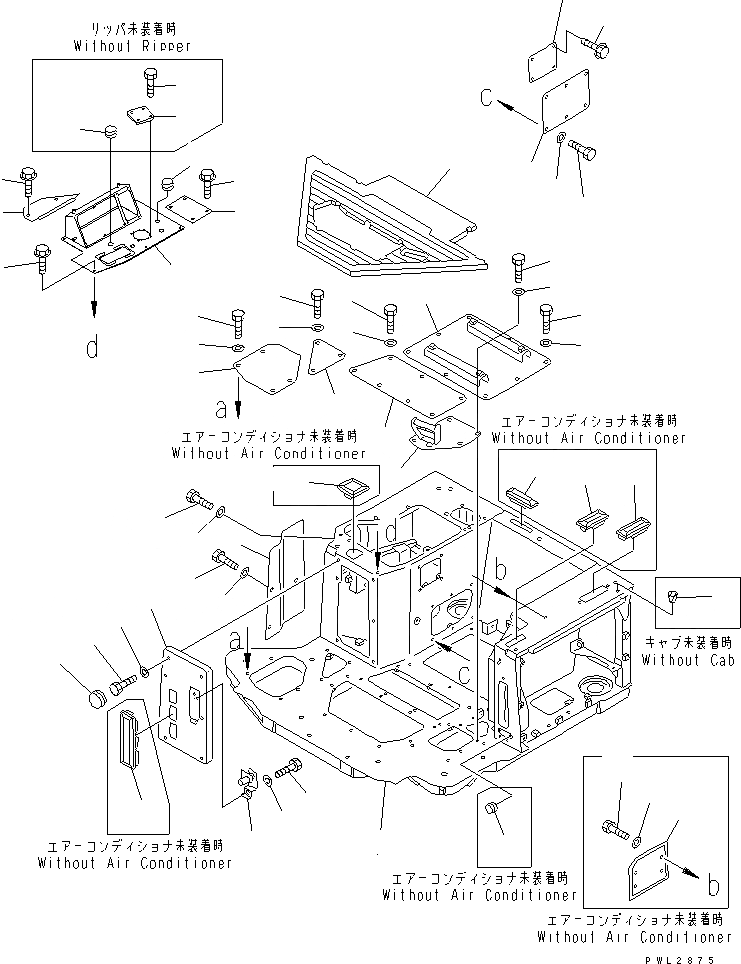 リッパ未装着時
Without Ripper

C

d

a

エアーコンディショナ未装着時
Without Air Conditioner

エアーコンディショナ未装着時
Without Air Conditioner

d

b

a

c

キャブ未装着時
Without Cab

エアーコンディショナ未装着時
Without Air Conditioner

エアーコンディショナ未装着時
Without Air Conditioner

b

エアーコンディショナ未装着時
Without Air Conditioner

PWL2875