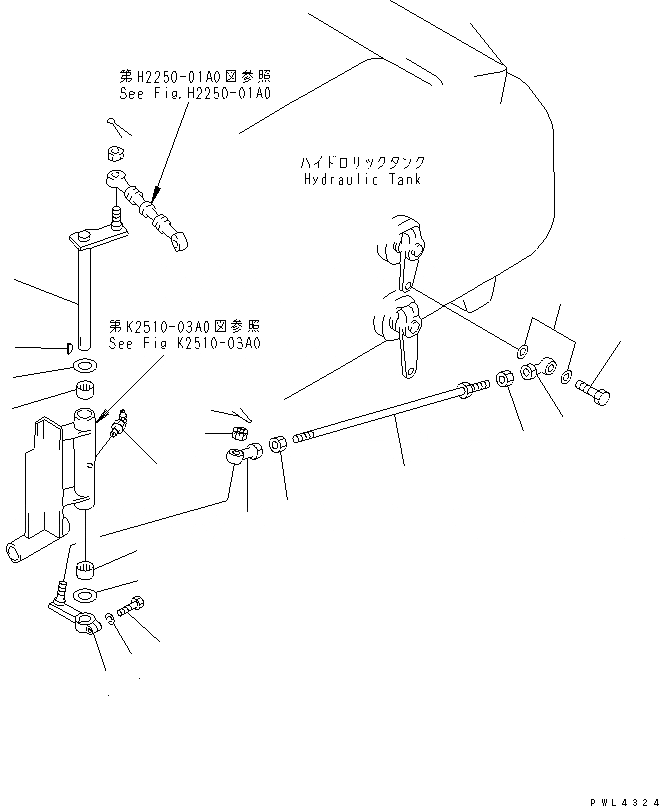 第H2250-01A0図参照
See Fig.H2250-01A0

ハイドロリックタンク
Hydraulic Tank

第K2510-03A0図参照
See Fig K2510-03A0

PWL4324