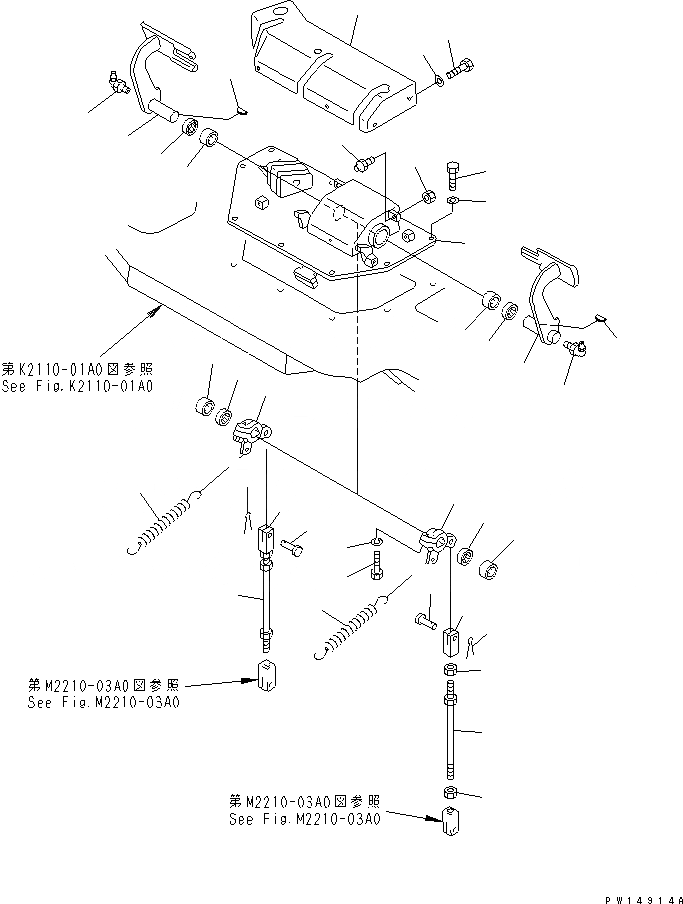 第K2110-01A0図参照
See Fig.K2110-01A0

第M2210-03A0図参照
See Fig.M2210-03A0

第M2210-03A0図参照
See Fig.M2210-03A0

PW14914A