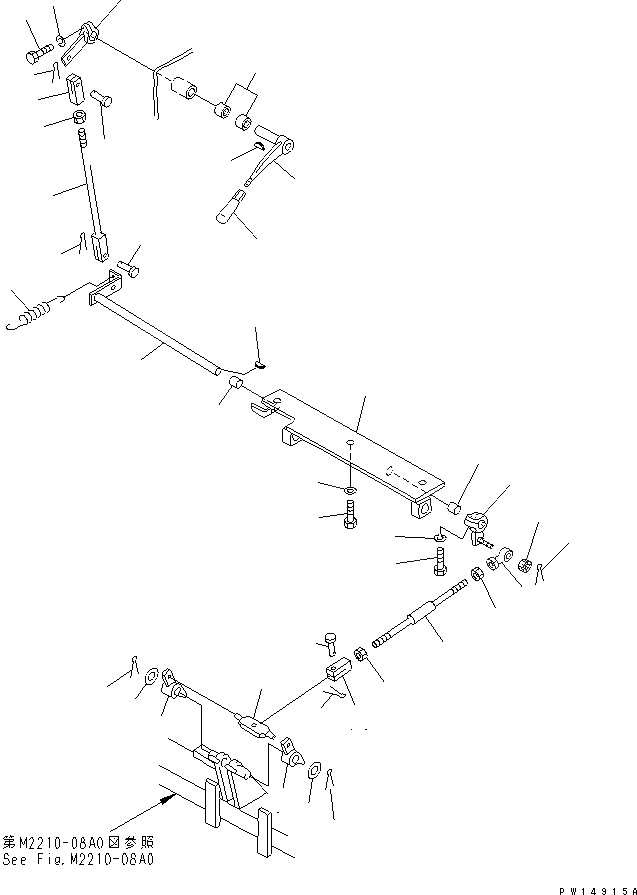 第M2210-08A0図参照
See Fig.M2210-08A0

PW14915A