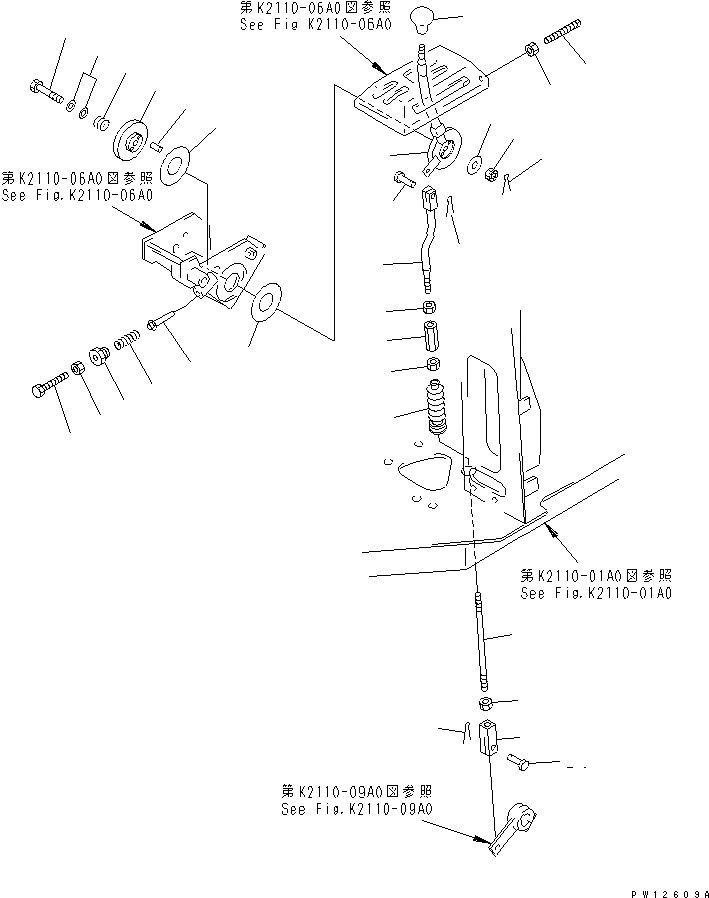 第K2110-06A0図参照
See Fig K2110-06A0

第K2110-06A0図参照
See Fig.K2110-06A0

第K2110-01A0図参照
See Fig.K2110-01A0

第K2110-09A0図参照
See Fig.K2110-09A0

PW12609A