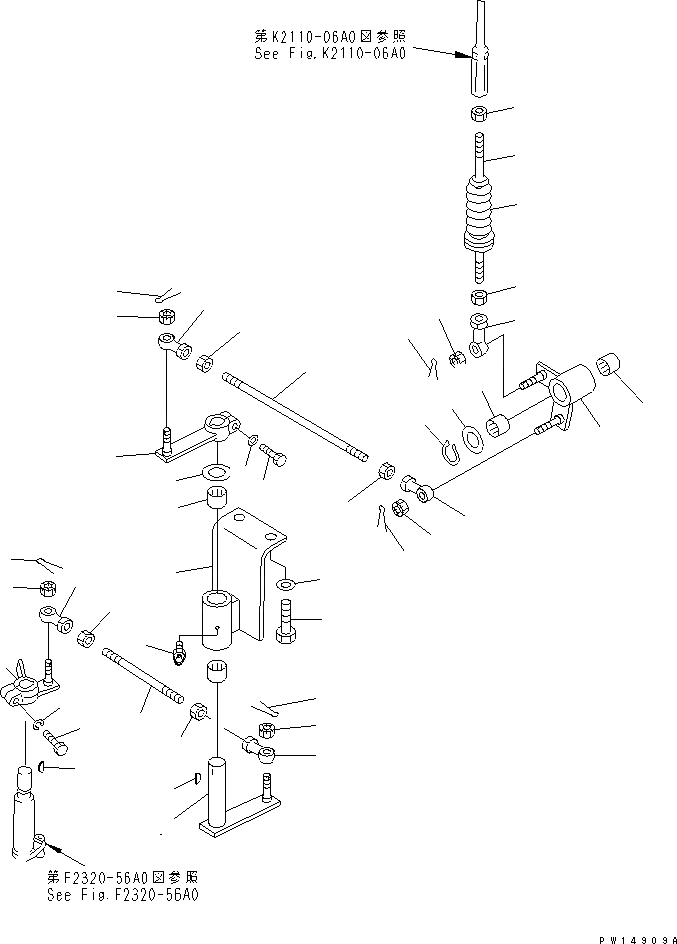 第K2110-06A0図参照
See Fig.K2110-06A0

第F2320-56A0図参照
See Fig.F2320-56A0

PW14909A