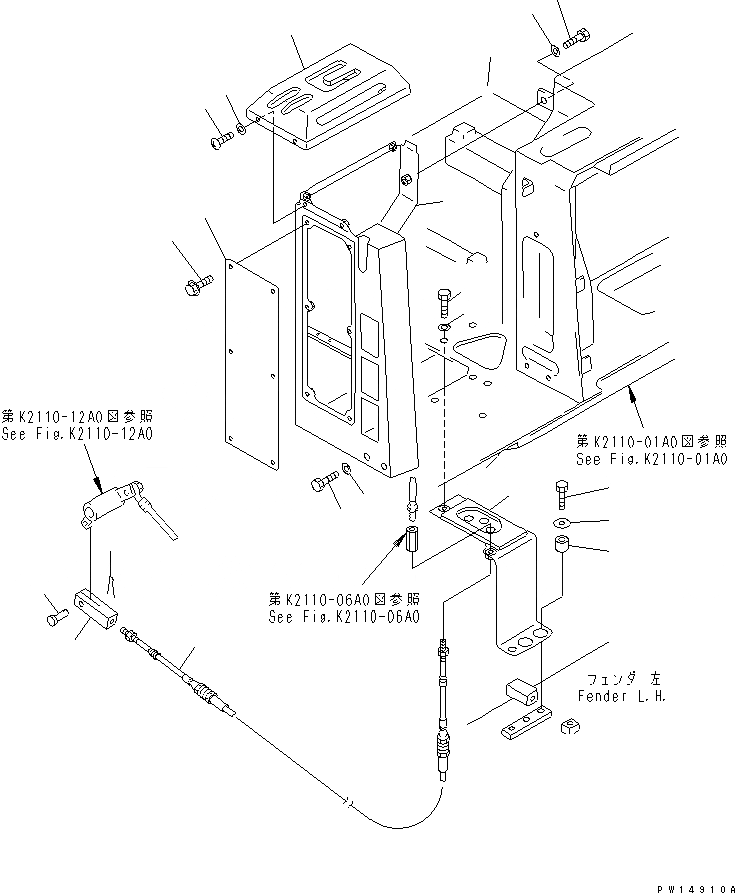 第K2110-12A0図参照
See Fig.K2110-12A0

第K2110-01A0図参照
See Fig.K2110-01A0

第K2110-06A0図参照
See Fig.K2110-06A0

フェンダ 左
Fender L.H.

PW14910A